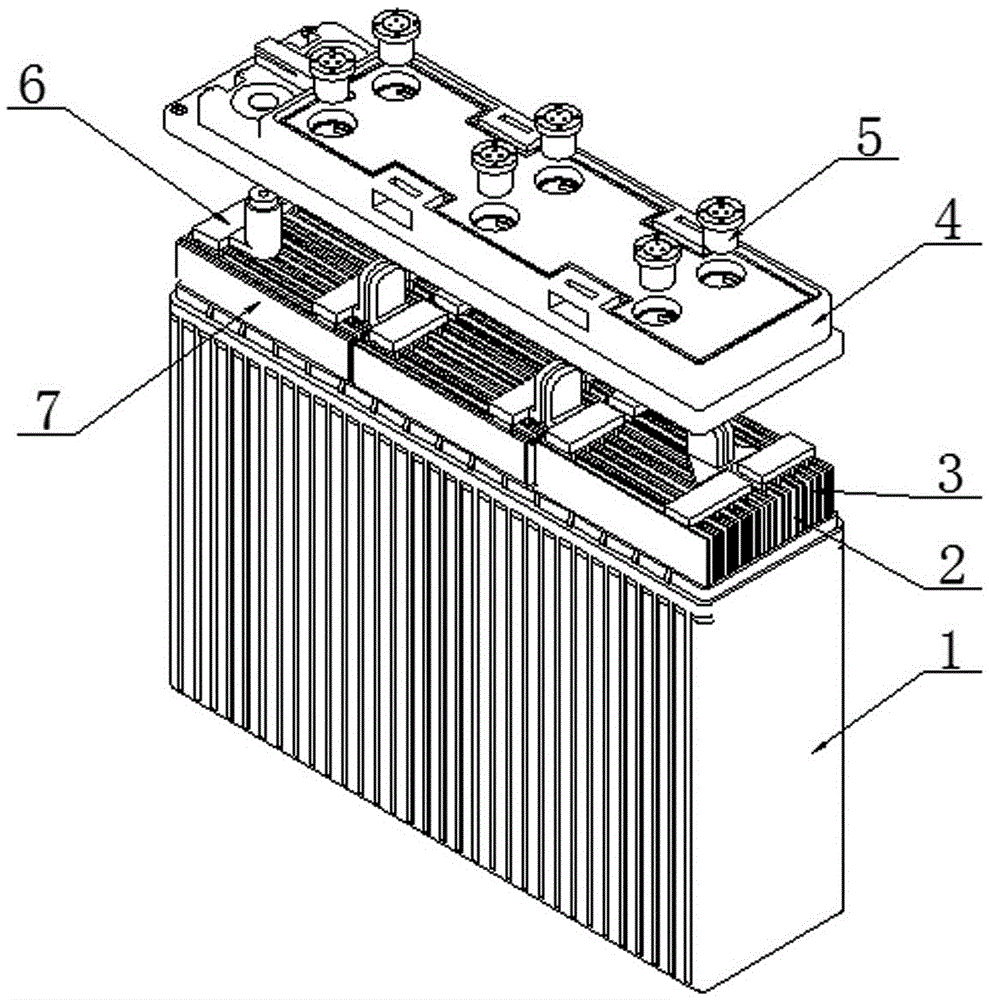 6
5
4
7
3
2
1