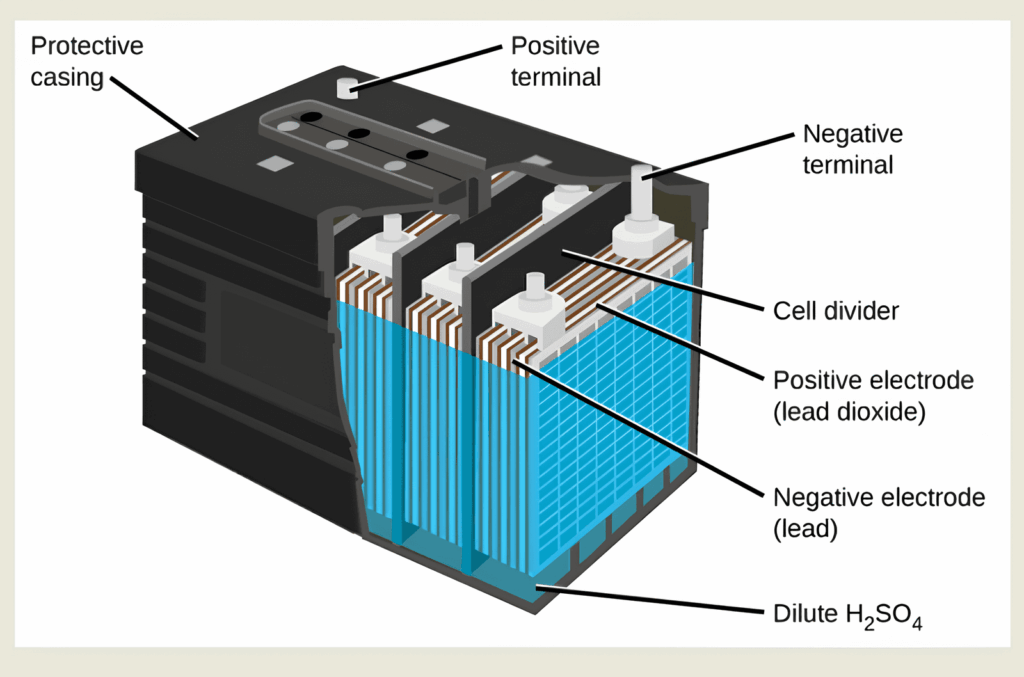 Protective casing

Positive terminal

Negative terminal

Cell divider

Positive electrode (lead dioxide)

Negative electrode (lead)

Dilute $H_2SO_4$